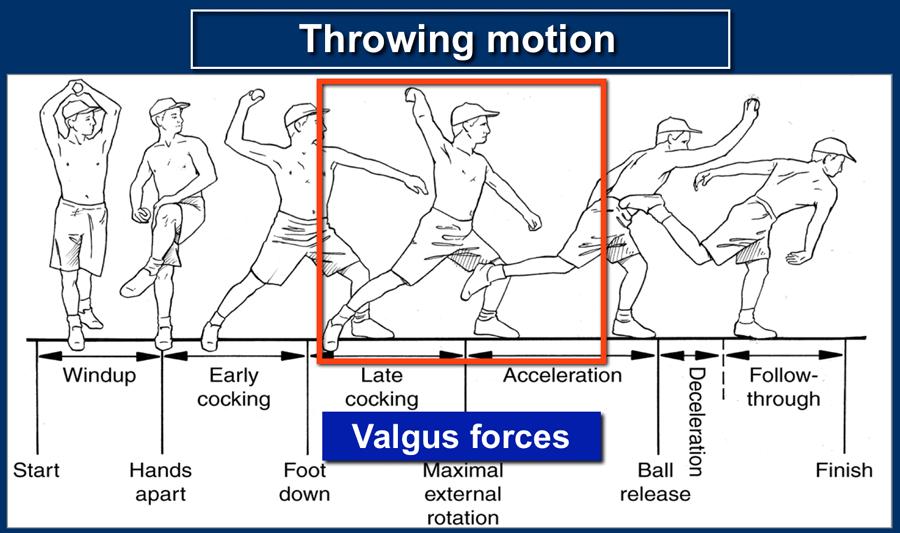 Throwing motion

Windup

Early cocking

Late cocking

Acceleration

Deceleration

Follow-through

Valgus forces

Start

Hands apart

Foot down

Maximal external rotation

Ball release

Finish